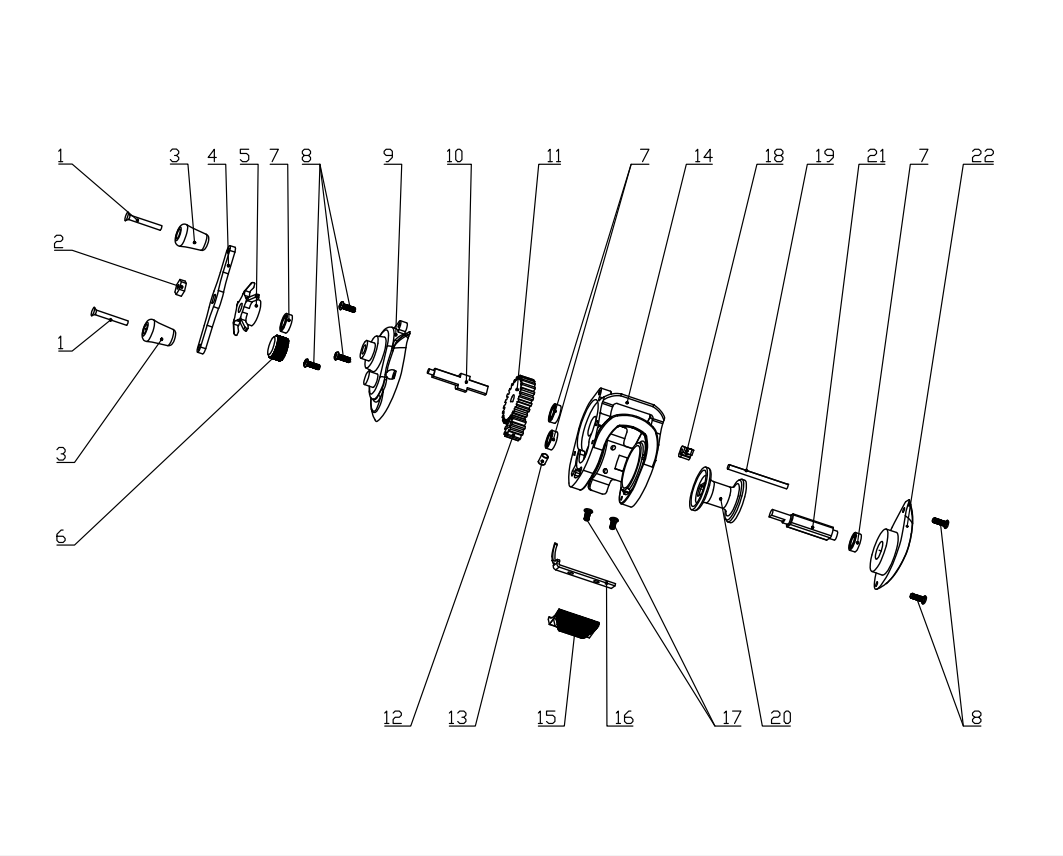 1
3
4
5
7
8
9
10
11
7
14
18
19
21
7
22
2
1
3
6
12
13
15
16
17
20
8